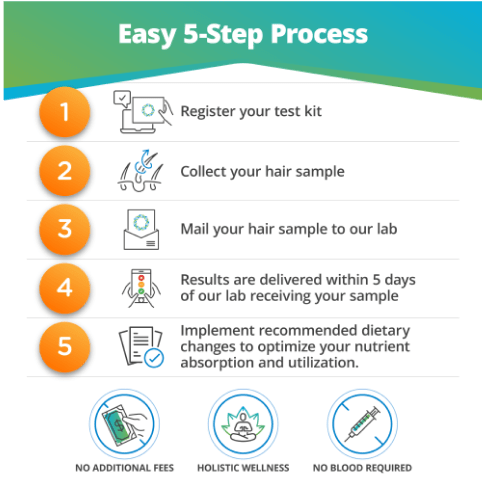 Easy 5-Step Process

1 Register your test kit

2 Collect your hair sample

3 Mail your hair sample to our lab

4 Results are delivered within 5 days of our lab receiving your sample

5 Implement recommended dietary changes to optimize your nutrient absorption and utilization.

NO ADDITIONAL FEES

HOLISTIC WELLNESS

NO BLOOD REQUIRED